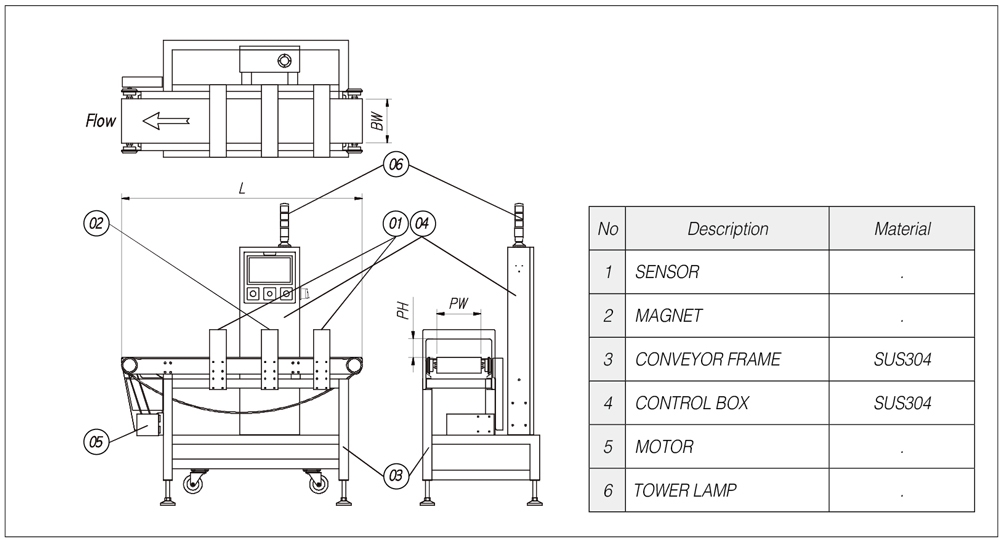 Flow

BW

L

06

02

01

04

PH

PW

05

03

| No | Description | Material |
|---|---|---|
| 1 | SENSOR | . |
| 2 | MAGNET | . |
| 3 | CONVEYOR FRAME | SUS304 |
| 4 | CONTROL BOX | SUS304 |
| 5 | MOTOR | . |
| 6 | TOWER LAMP | . |